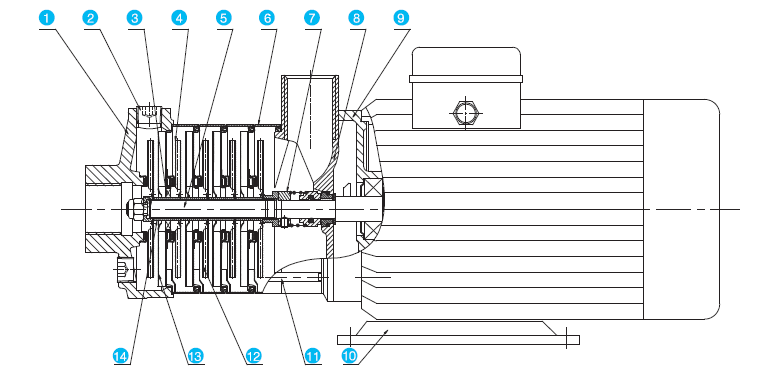 1 2 3 4 5 6 7 8 9

14 13 12 11 10